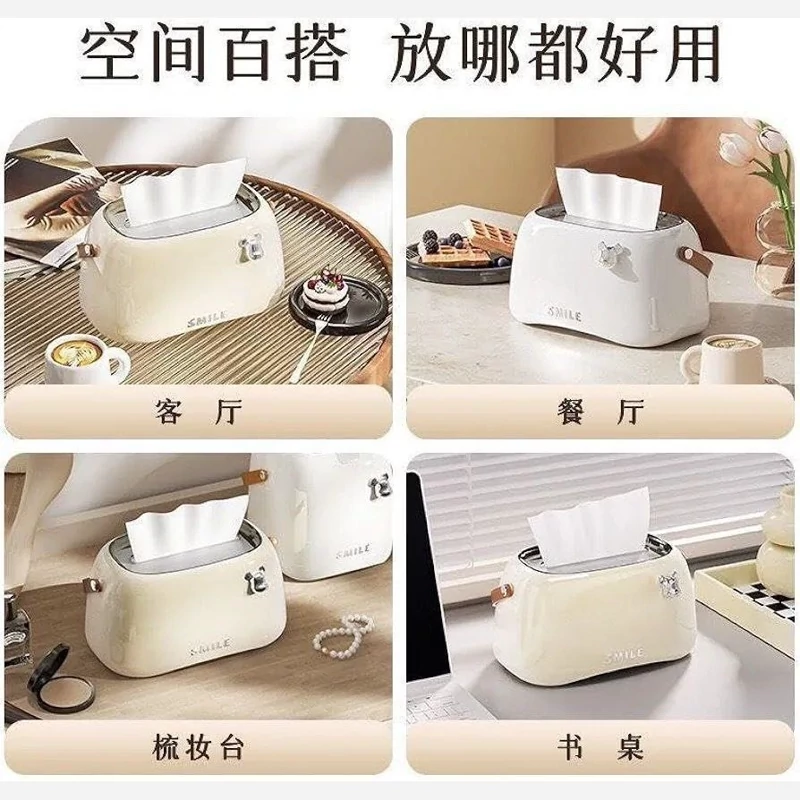 空间百搭 放哪都好用

SMILE

客 厅

SMILE

餐 厅

SMILE

SMILE

梳妆台

SMILE

书 桌