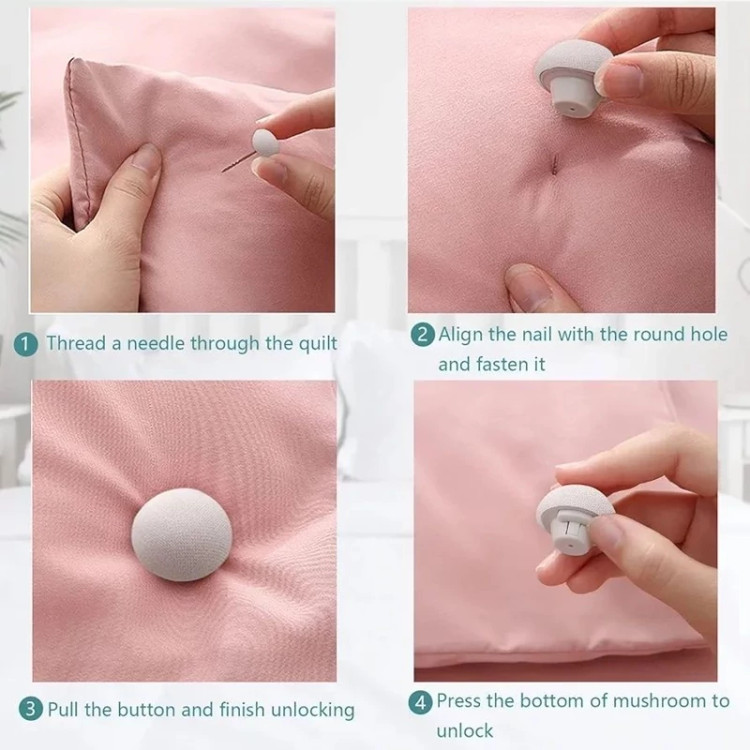 1 Thread a needle through the quilt

2 Align the nail with the round hole and fasten it

3 Pull the button and finish unlocking

4 Press the bottom of mushroom to unlock