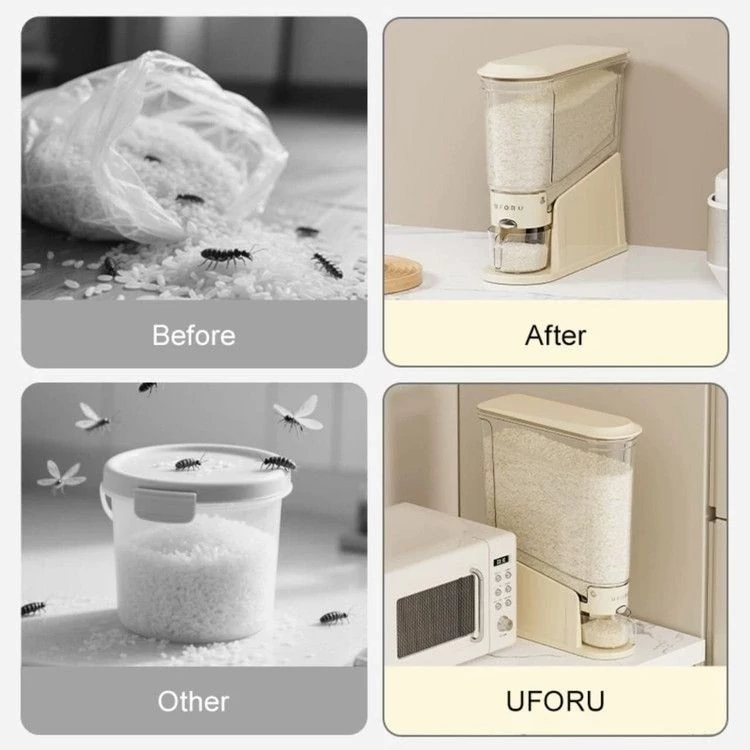 Before

UFORU

After

Other

UFORU